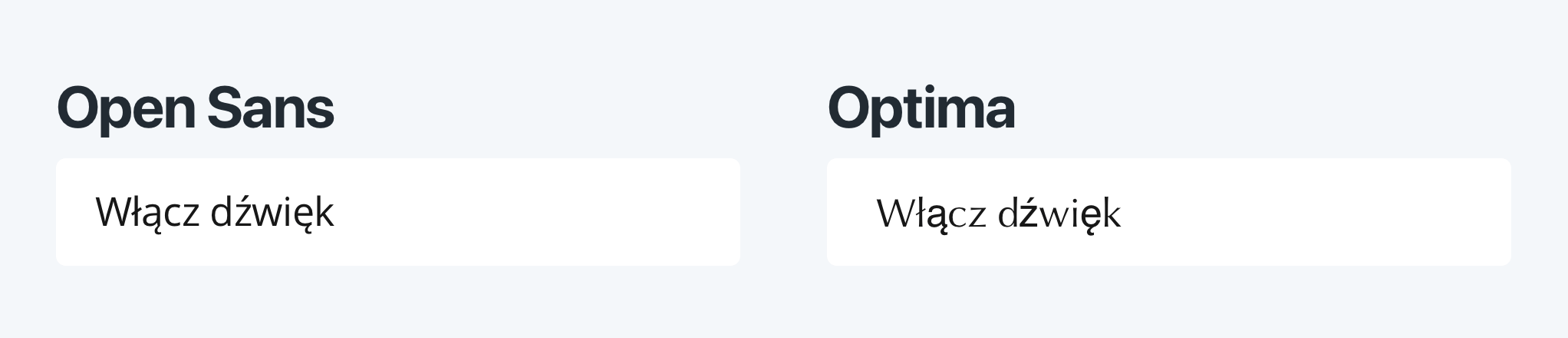 Open Sans

Włącz dźwięk

Optima

Włącz dźwięk